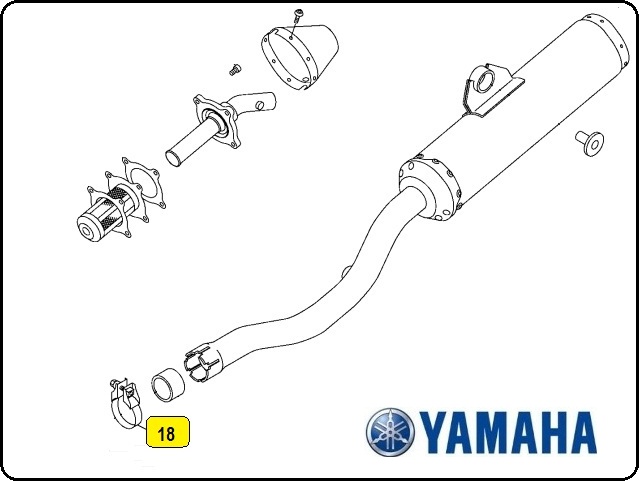 18

YAMAHA