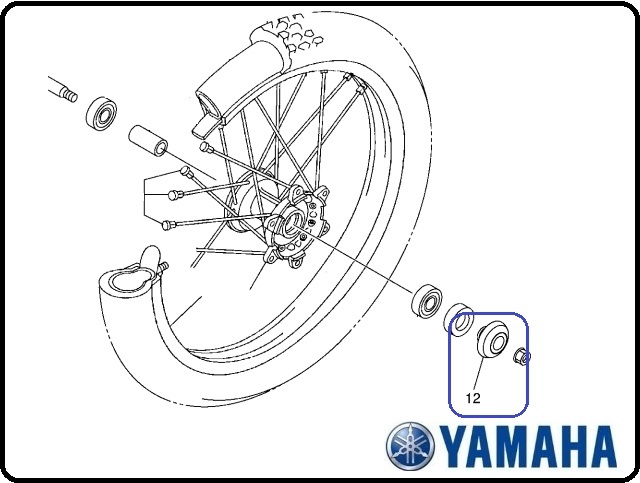 12

YAMAHA