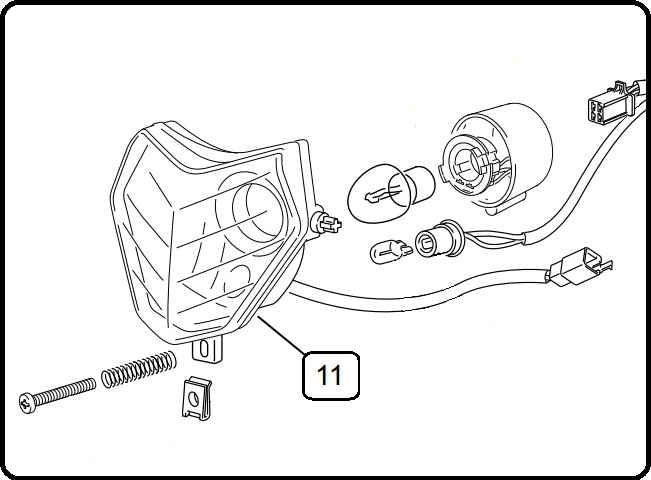 11