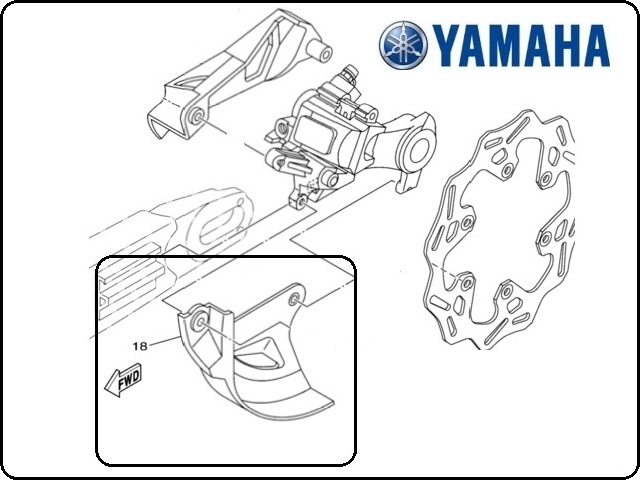 YAMAHA

18

FWD